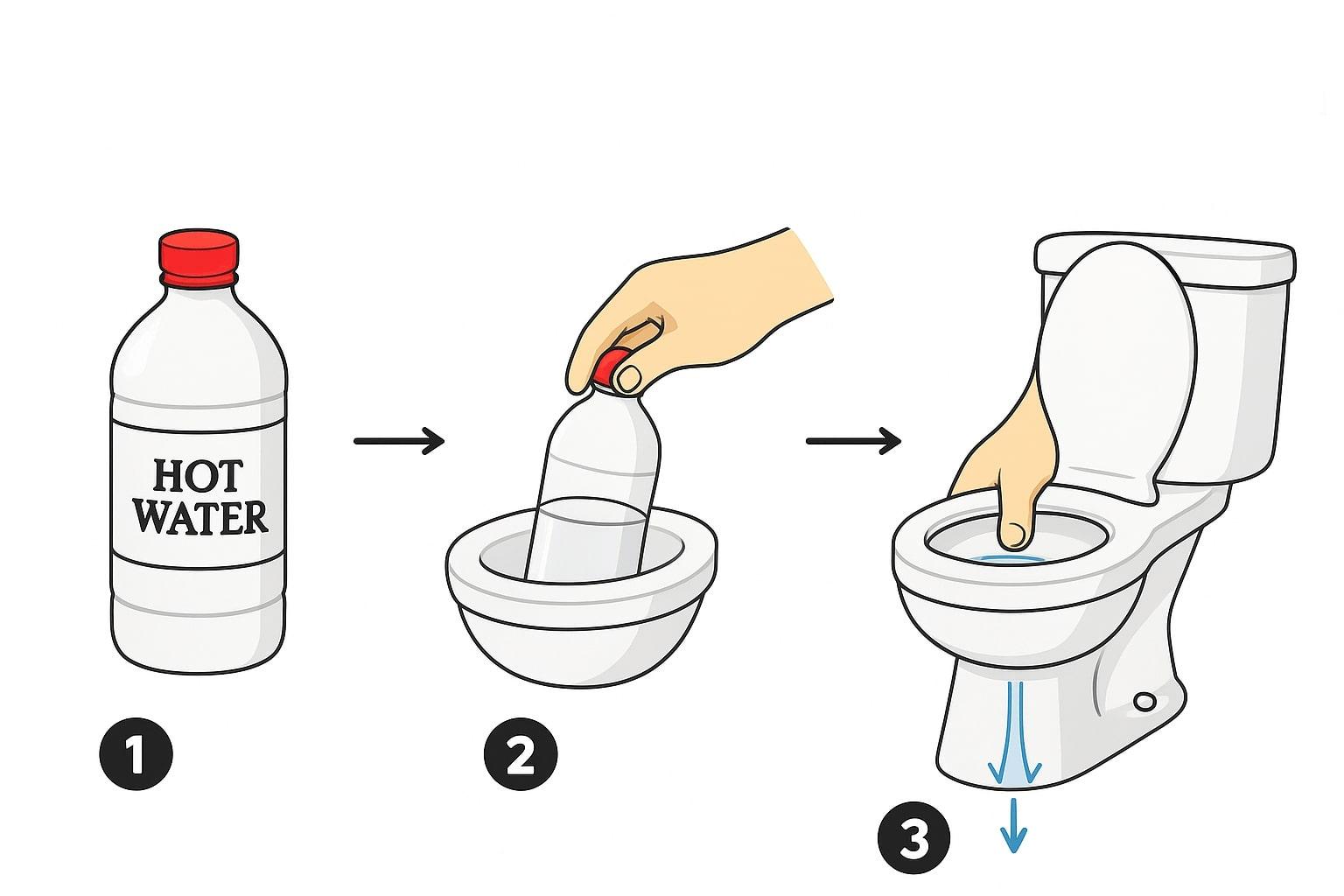 HOT WATER

1

2

3