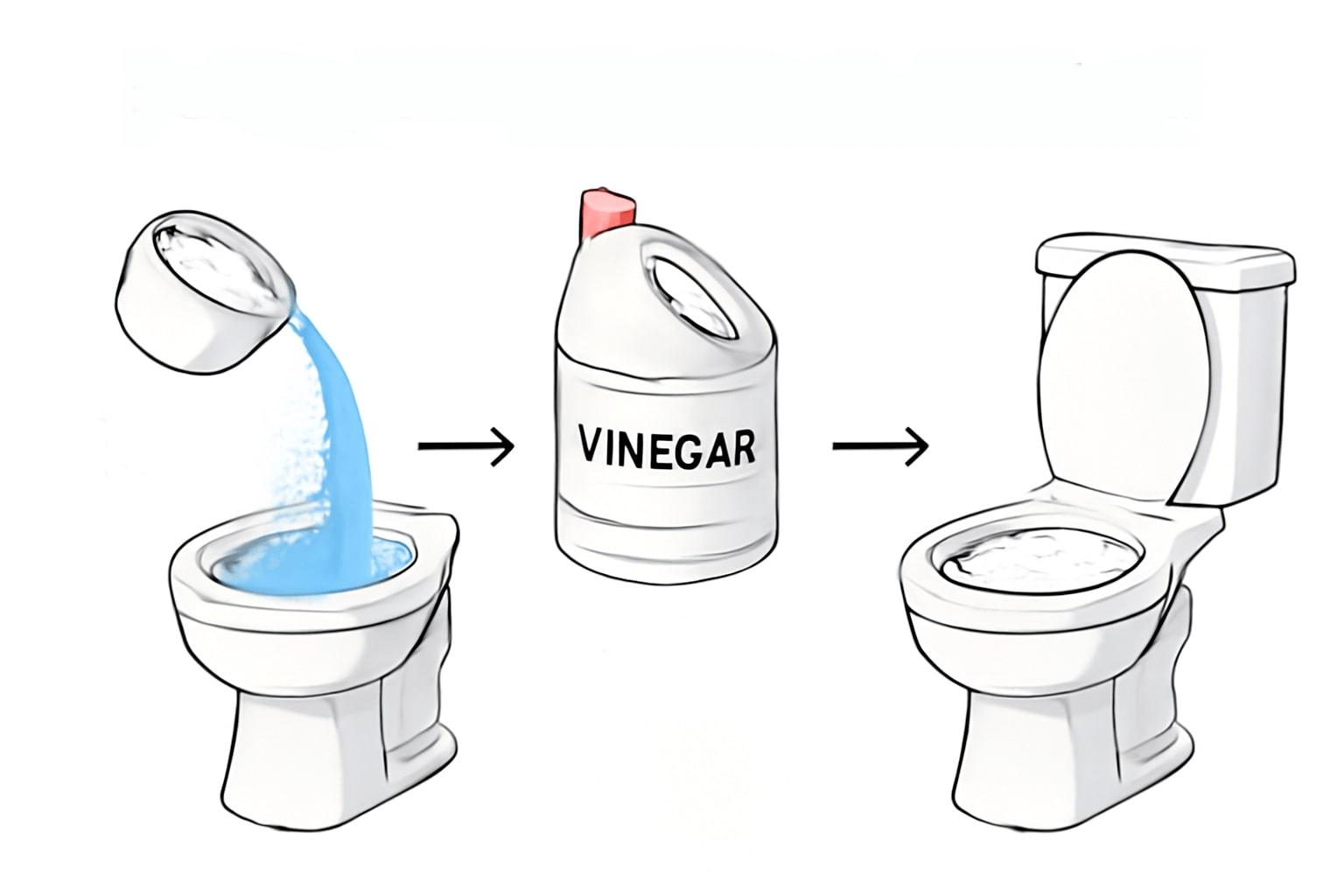 VINEGAR