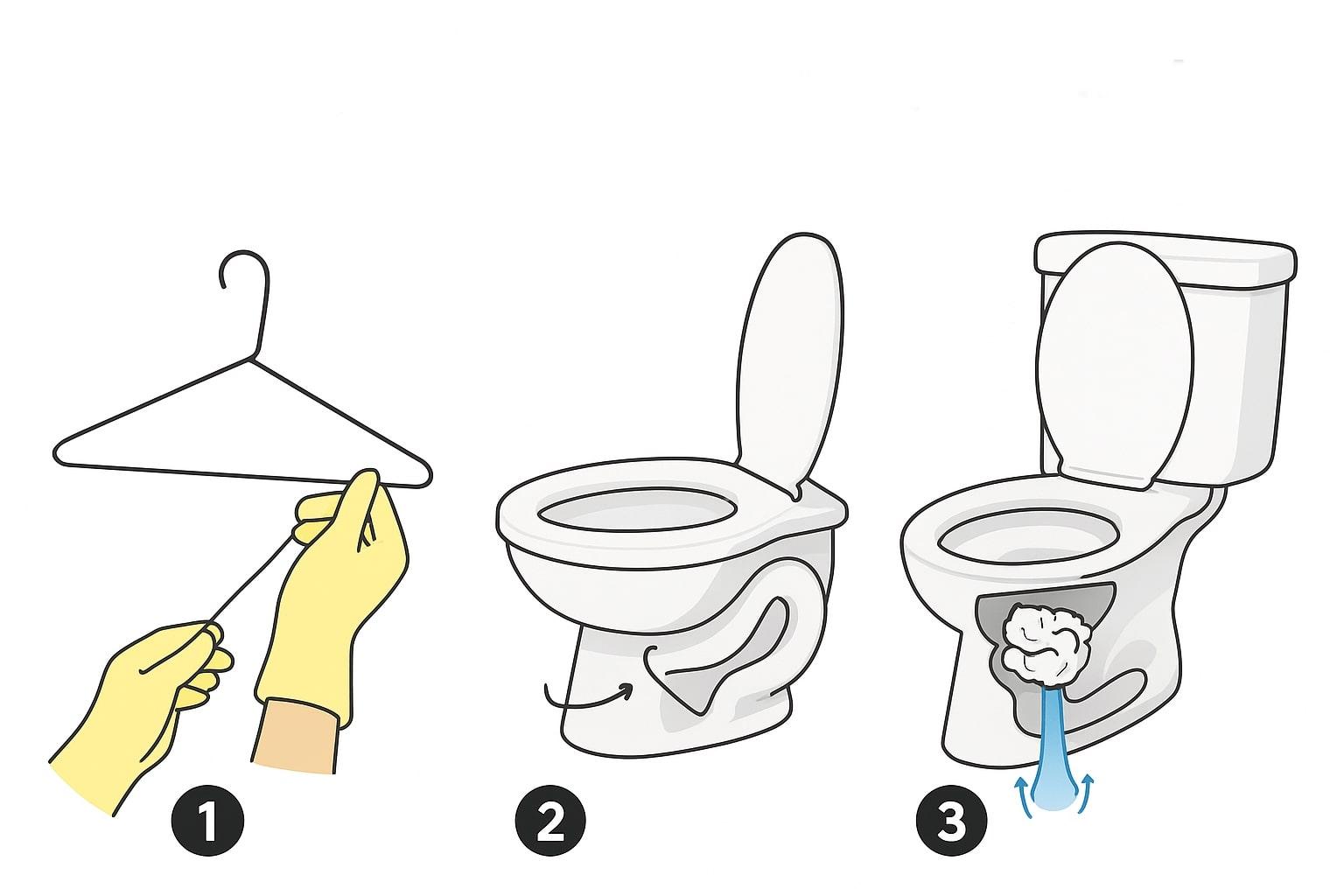 1

2

3